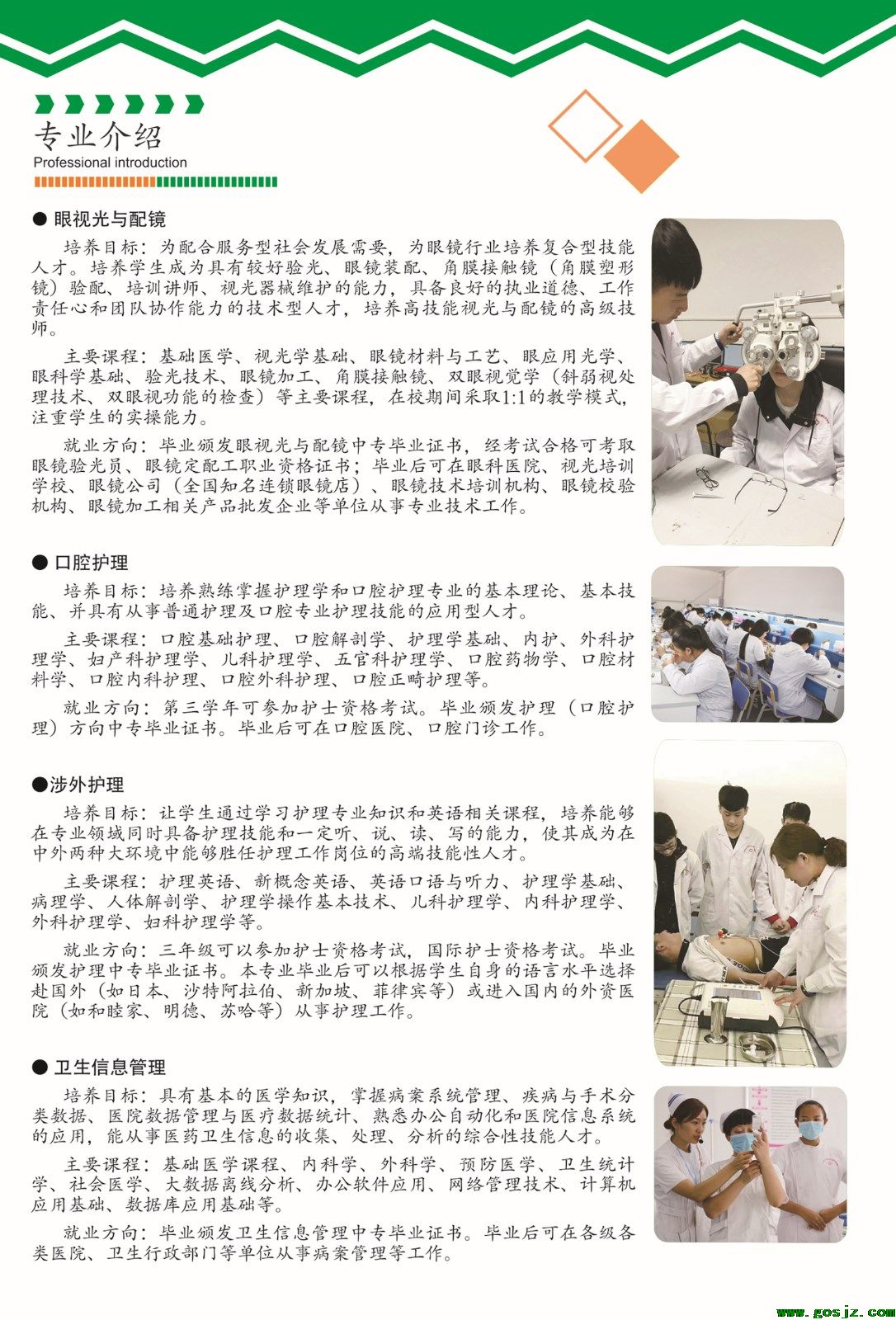 专业介绍
Professional introduction

● 眼视光与配镜

培养目标：为配合服务型社会发展需要，为眼镜行业培养复合型技能人才。培养学生成为具有较好验光、眼镜装配、角膜接触镜（角膜塑形镜）验配、培训讲师、视光器械维护的能力，具备良好的执业道德、工作责任心和团队协作能力的技术型人才，培养高技能视光与配镜的高级技师。

主要课程：基础医学、视光学基础、眼镜材料与工艺、眼应用光学、眼科学基础、验光技术、眼镜加工、角膜接触镜、双眼视觉学（斜弱视处理技术、双眼视功能的检查）等主要课程，在校期间采取1:1的教学模式，注重学生的实操能力。

就业方向：毕业颁发眼视光与配镜中专毕业证书，经考试合格可考取眼镜验光员、眼镜定配工职业资格证书；毕业后可在眼科医院、视光培训学校、眼镜公司（全国知名连锁眼镜店）、眼镜技术培训机构、眼镜校验机构、眼镜加工相关产品批发企业等单位从事专业技术工作。

● 口腔护理

培养目标：培养熟练掌握护理学和口腔护理专业的基本理论、基本技能、并具有从事普通护理及口腔专业护理技能的应用型人才。

主要课程：口腔基础护理、口腔解剖学、护理学基础、内护、外科护理学、妇产科护理学、儿科护理学、五官科护理学、口腔药物学、口腔材料学、口腔内科护理、口腔外科护理、口腔正畸护理等。

就业方向：第三学年可参加护士资格考试。毕业颁发护理（口腔护理）方向中专毕业证书。毕业后可在口腔医院、口腔门诊工作。

●涉外护理

培养目标：让学生通过学习护理专业知识和英语相关课程，培养能够在专业领域同时具备护理技能和一定听、说、读、写的能力，使其成为在中外两种大环境中能够胜任护理工作岗位的高端技能性人才。

主要课程：护理英语、新概念英语、英语口语与听力、护理学基础、病理学、人体解剖学、护理学操作基本技术、儿科护理学、内科护理学、外科护理学、妇科护理学等。

就业方向：三年级可以参加护士资格考试，国际护士资格考试。毕业颁发护理中专毕业证书。本专业毕业后可以根据学生自身的语言水平选择赴国外（如日本、沙特阿拉伯、新加坡、菲律宾等）或进入国内的外资医院（如和睦家、明德、苏哈等）从事护理工作。

● 卫生信息管理

培养目标：具有基本的医学知识，掌握病案系统管理、疾病与手术分类数据、医院数据管理与医疗数据统计、熟悉办公自动化和医院信息系统的应用，能从事医药卫生信息的收集、处理、分析的综合性技能人才。

主要课程：基础医学课程、内科学、外科学、预防医学、卫生统计学、社会医学、大数据离线分析、办公软件应用、网络管理技术、计算机应用基础、数据库应用基础等。

就业方向：毕业颁发卫生信息管理中专毕业证书。毕业后可在各级各类医院、卫生行政部门等单位从事病案管理等工作。

www.gosjz.com